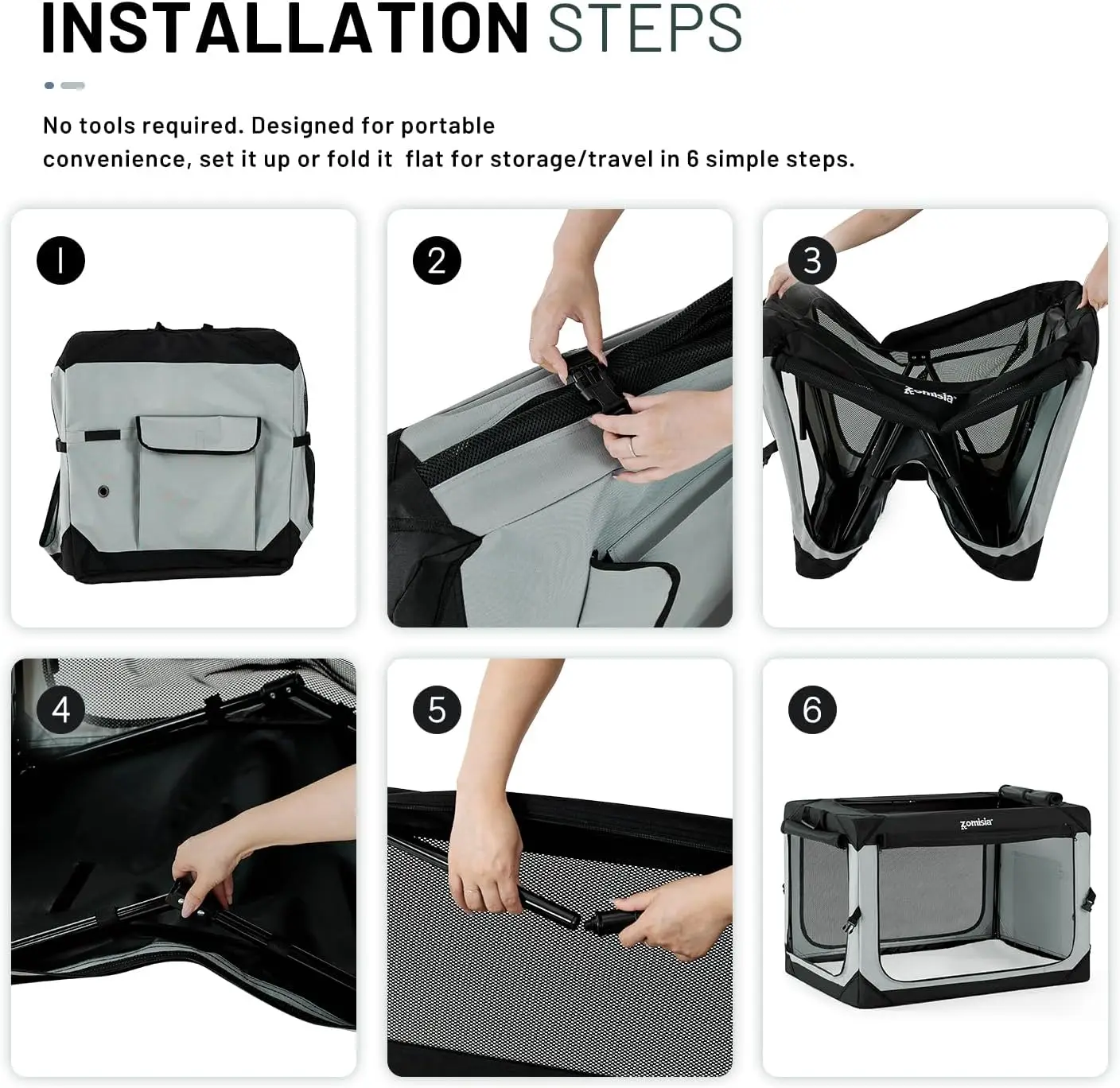 INSTALLATION STEPS

No tools required. Designed for portable convenience, set it up or fold it flat for storage/travel in 6 simple steps.

1

2

3

zomisia

4

5

6

zomisia